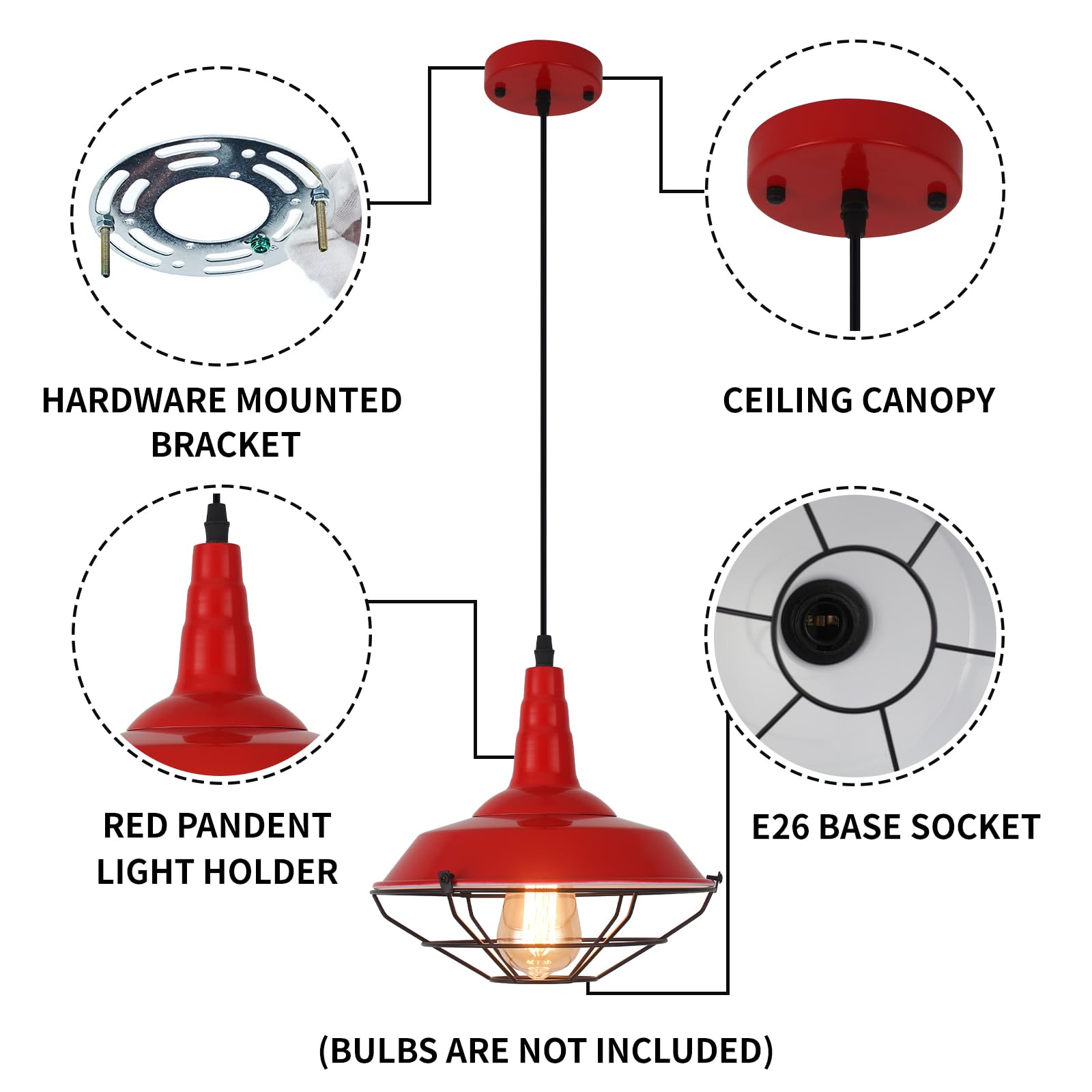 HARDWARE MOUNTED BRACKET

CEILING CANOPY

RED PANDENT LIGHT HOLDER

E26 BASE SOCKET

(BULBS ARE NOT INCLUDED)