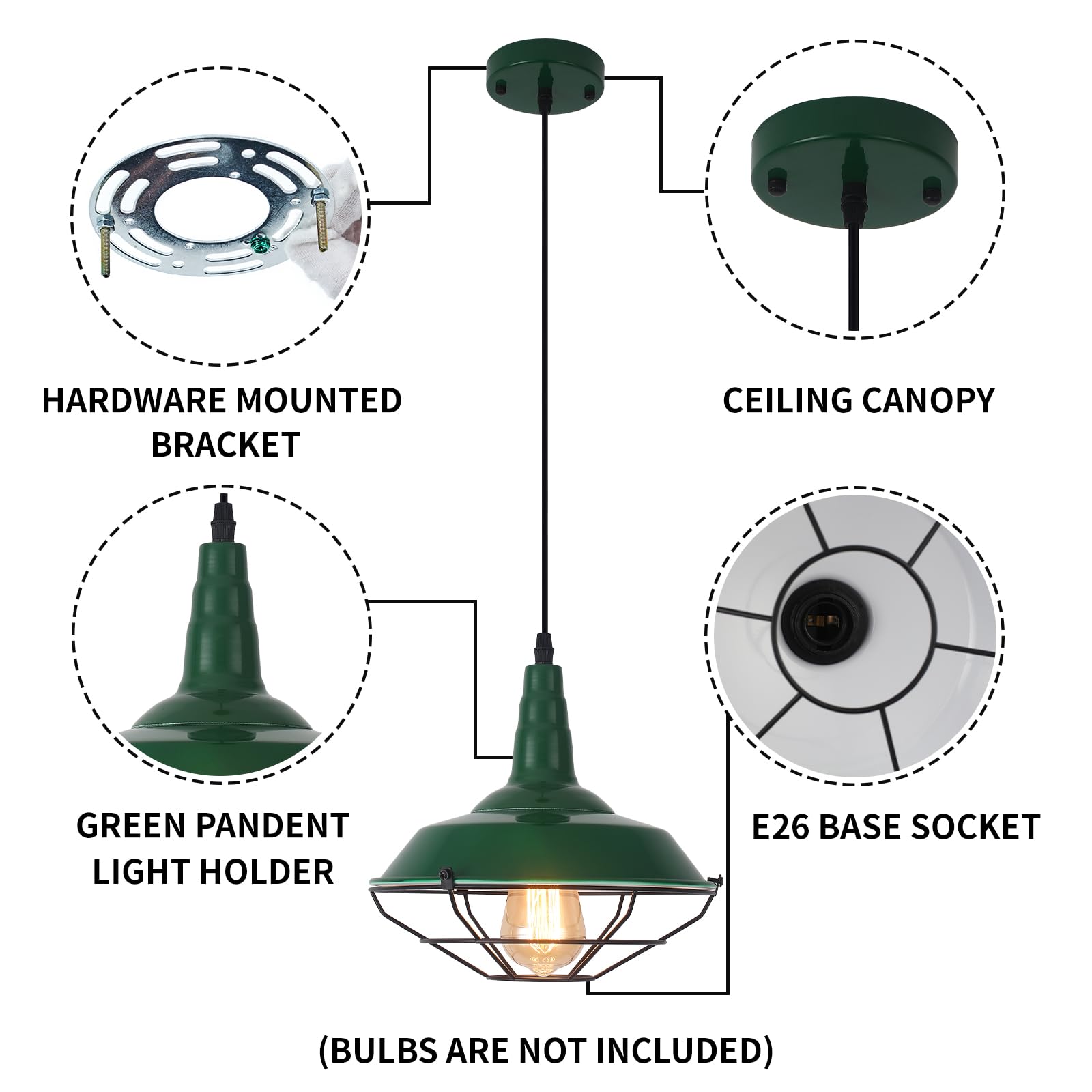 HARDWARE MOUNTED BRACKET

CEILING CANOPY

GREEN PANDENT LIGHT HOLDER

E26 BASE SOCKET

(BULBS ARE NOT INCLUDED)