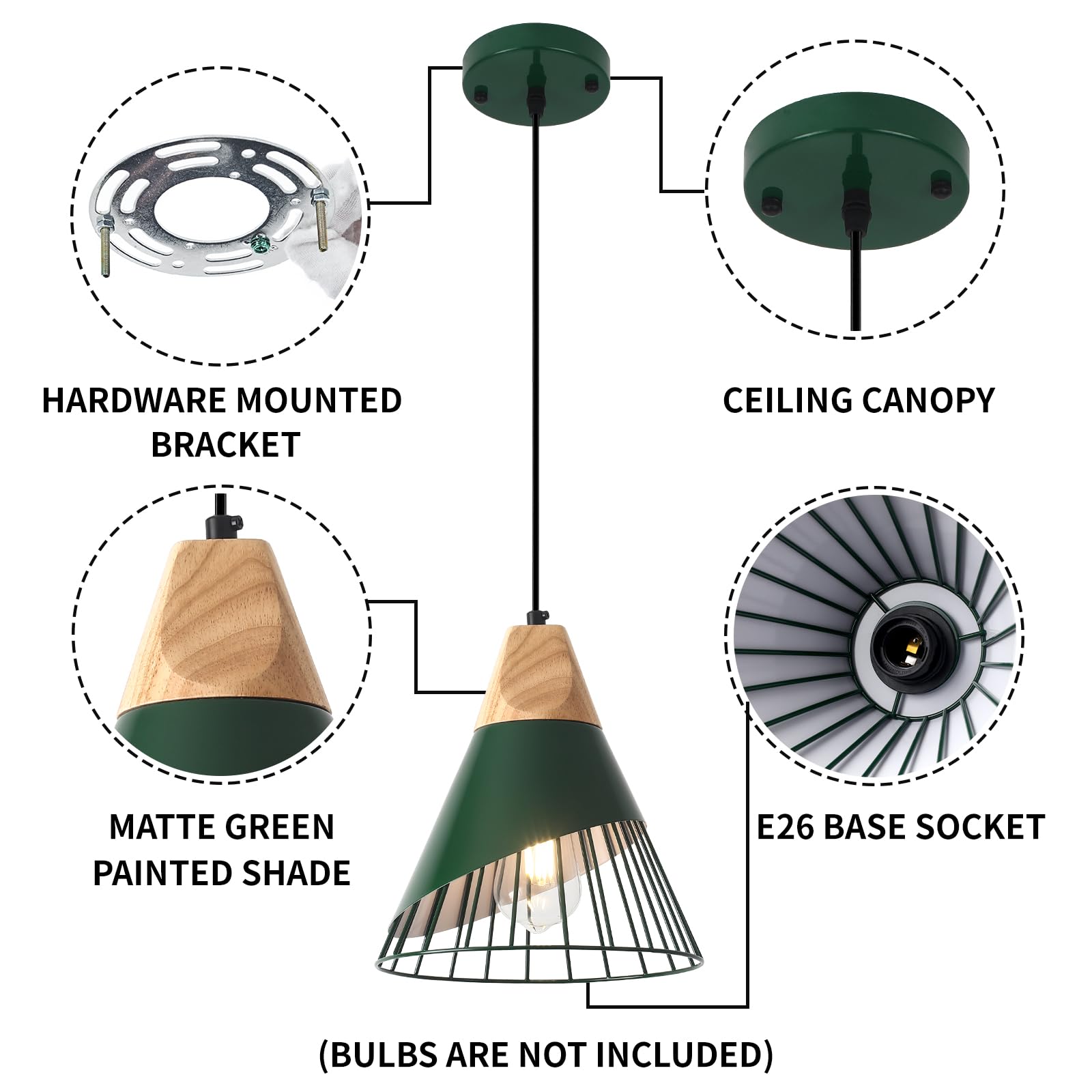 HARDWARE MOUNTED BRACKET

CEILING CANOPY

MATTE GREEN PAINTED SHADE

E26 BASE SOCKET

(BULBS ARE NOT INCLUDED)